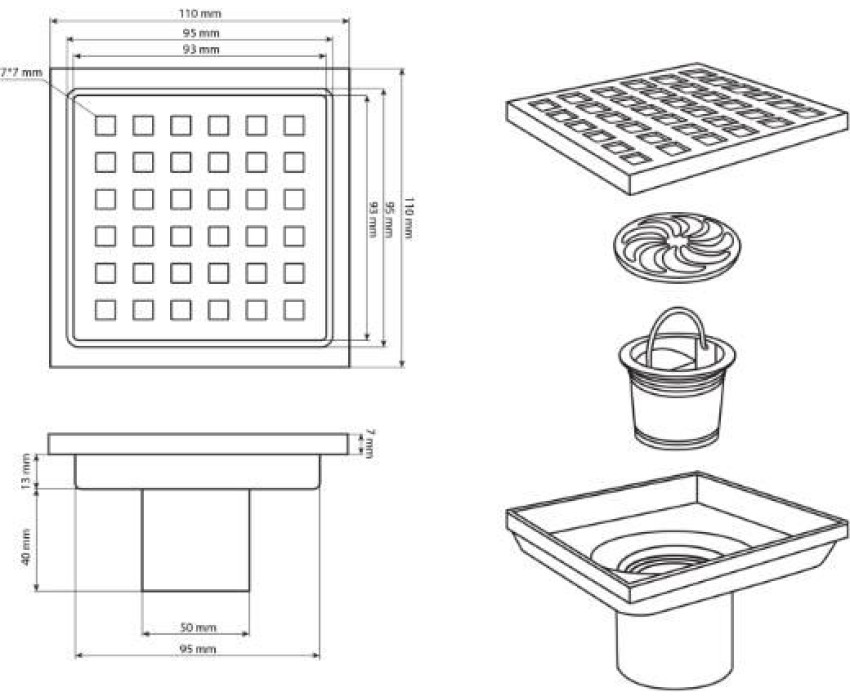 110 mm
95 mm
93 mm
7*7 mm
93 mm
95 mm
110 mm
7 mm
13 mm
40 mm
50 mm
95 mm