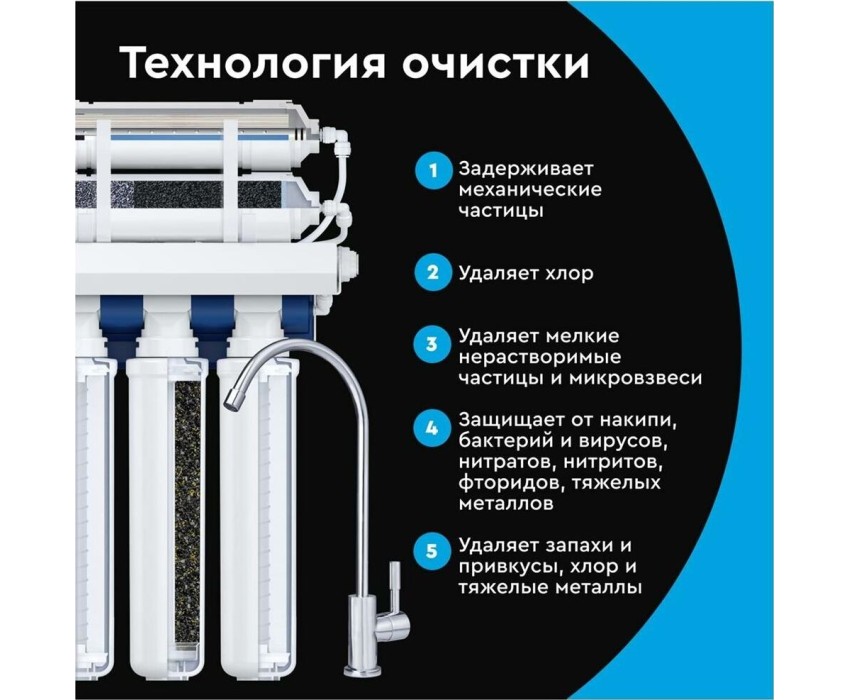 Технология очистки

1 Задерживает механические частицы

2 Удаляет хлор

3 Удаляет мелкие нерастворимые частицы и микровзвеси

4 Защищает от накипи, бактерий и вирусов, нитратов, нитритов, фторидов, тяжелых металлов

5 Удаляет запахи и привкусы, хлор и тяжелые металлы