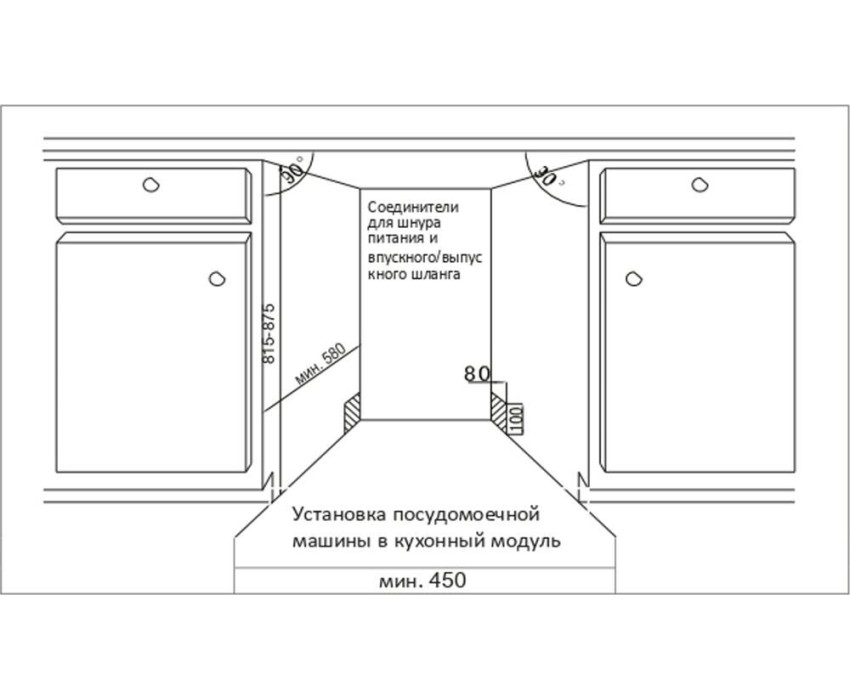 90°

90°

Соединители для шнура питания и впускного/выпускного шланга

815-875

мин. 580

80

100

Установка посудомоечной машины в кухонный модуль

мин. 450