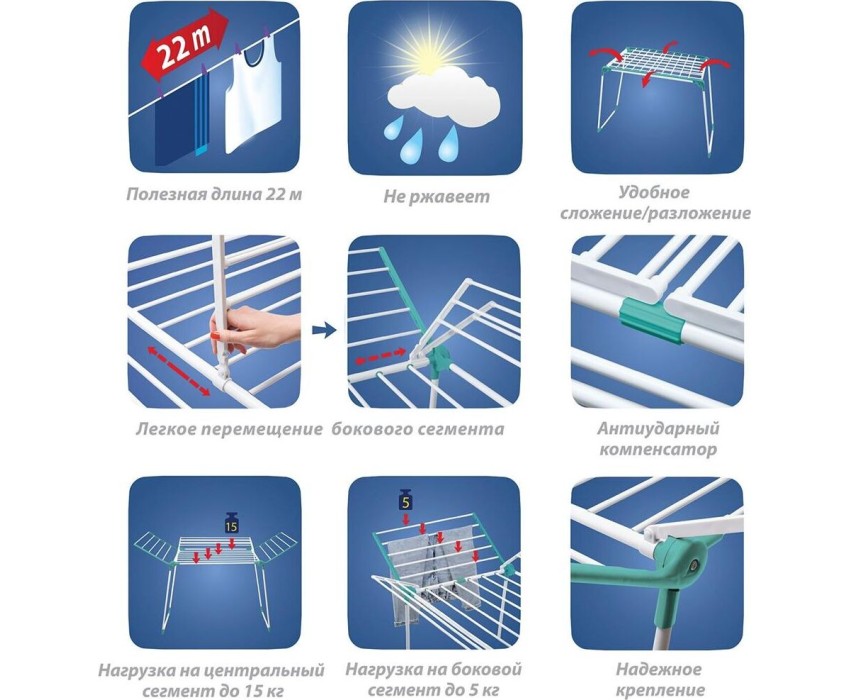 22 m

Полезная длина 22 м

Не ржавеет

Удобное сложение/разложение

Легкое перемещение бокового сегмента

Антиударный компенсатор

15

Нагрузка на центральный сегмент до 15 кг

5

Нагрузка на боковой сегмент до 5 кг

Надежное крепление