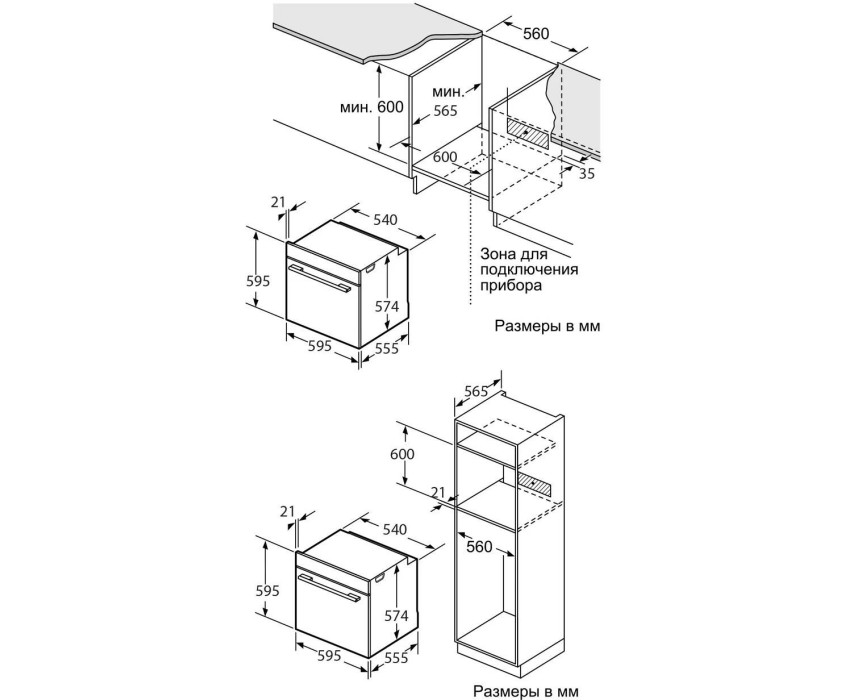 560

мин. 600

мин.
565

600

35

21

540

595

574

595

555

Зона для подключения прибора

Размеры в мм

565

600

21

560

21

540

595

574

595

555

Размеры в мм