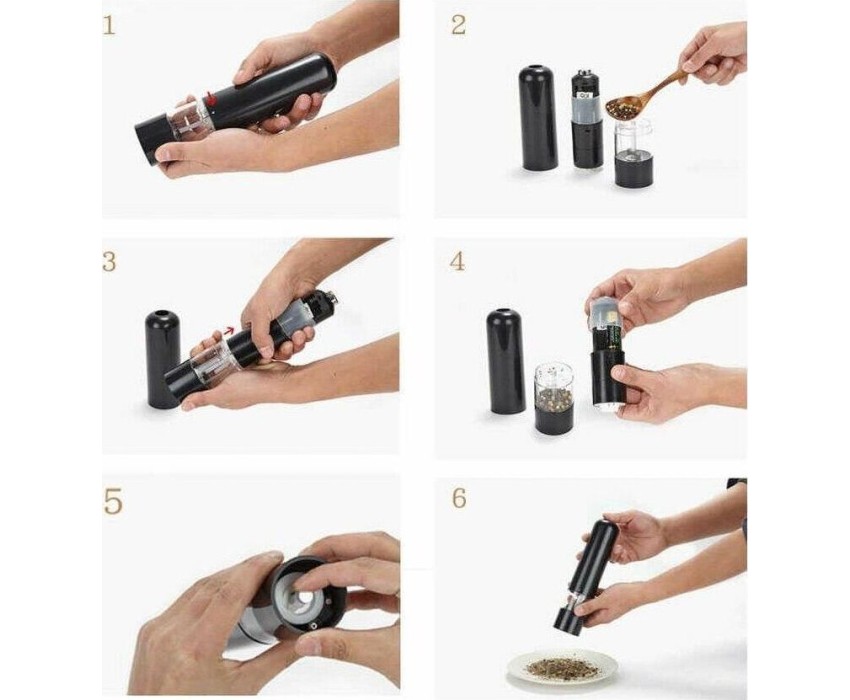 1

2

3

4

5

6