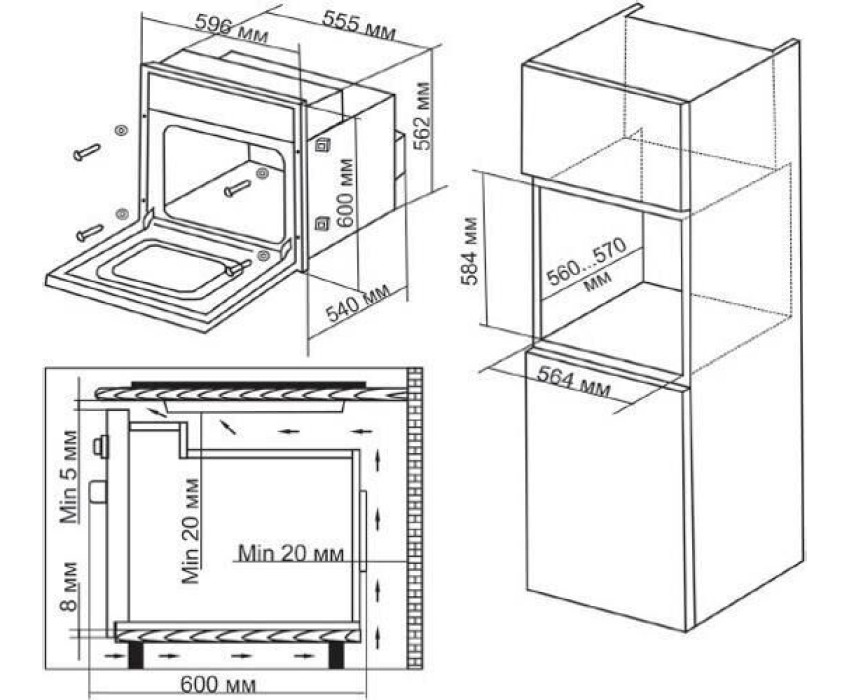 596 мм
555 мм
562 мм
600 мм
540 мм
584 мм
560...570 мм
564 мм
Min 5 мм
Min 20 мм
Min 20 мм
8 мм
600 мм