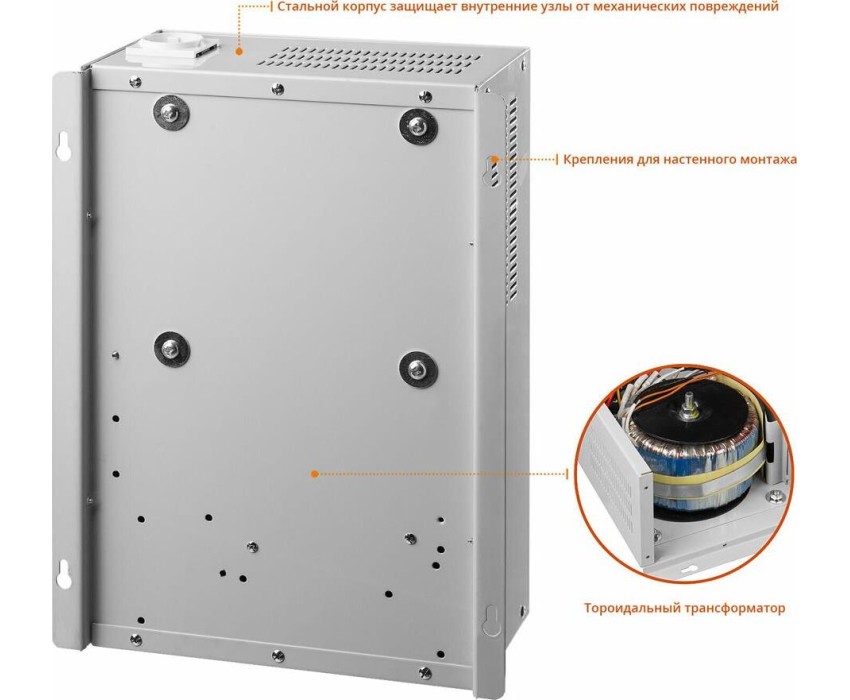 Стальной корпус защищает внутренние узлы от механических повреждений

Крепления для настенного монтажа

Тороидальный трансформатор