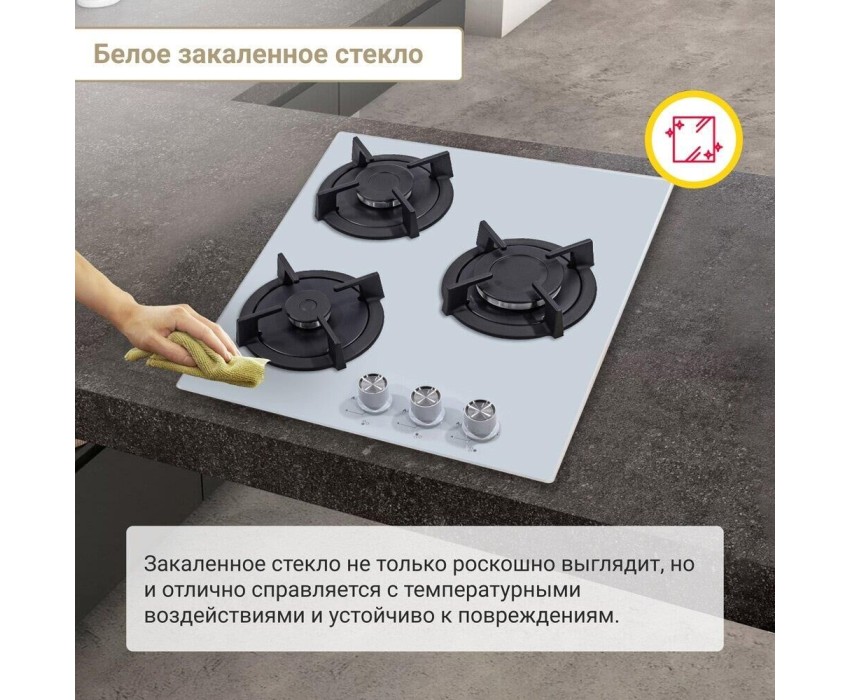 Белое закаленное стекло

Закаленное стекло не только роскошно выглядит, но и отлично справляется с температурными воздействиями и устойчиво к повреждениям.