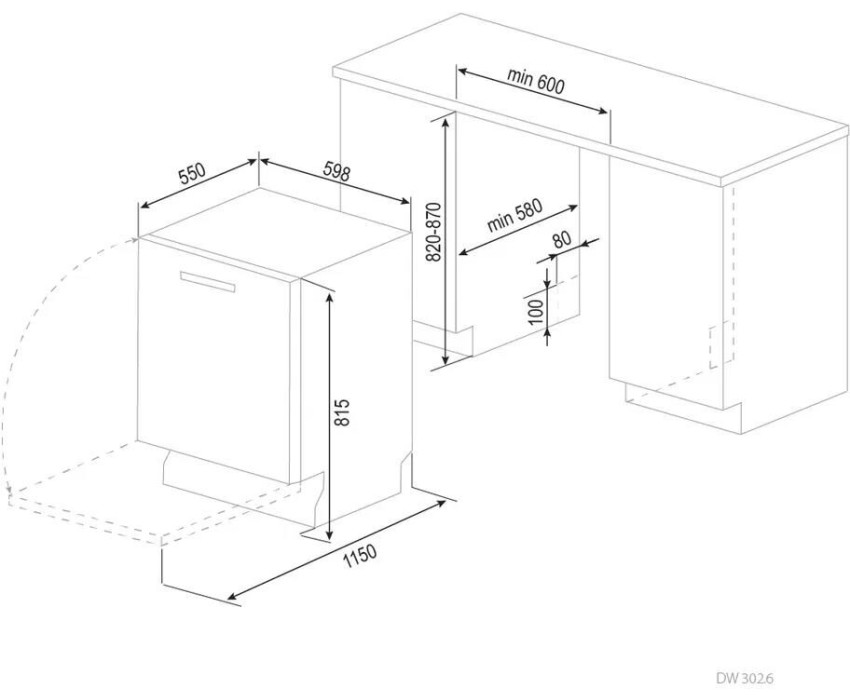 min 600
550
598
820-870
min 580
80
100
815
1150
DW 302.6