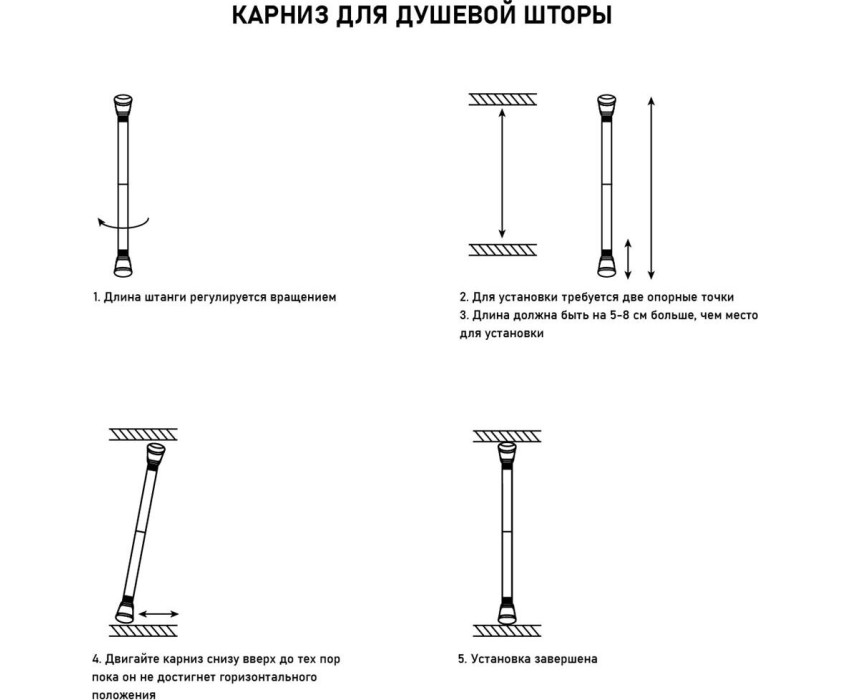 КАРНИЗ ДЛЯ ДУШЕВОЙ ШТОРЫ

1. Длина штанги регулируется вращением

2. Для установки требуется две опорные точки
3. Длина должна быть на 5-8 см больше, чем место для установки

4. Двигайте карниз снизу вверх до тех пор пока он не достигнет горизонтального положения

5. Установка завершена