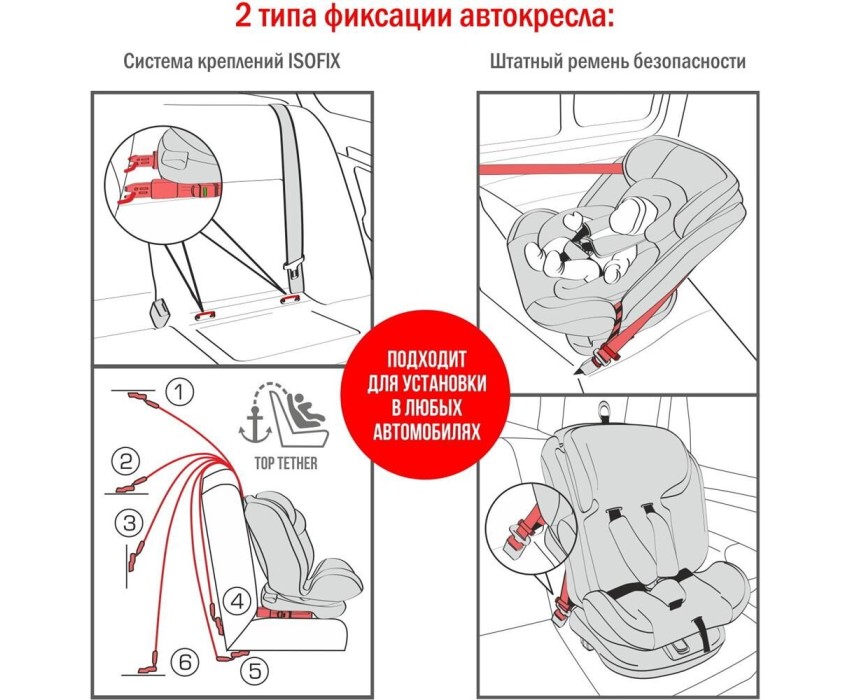 2 типа фиксации автокресла:

Система креплений ISOFIX

Штатный ремень безопасности

ПОДХОДИТ ДЛЯ УСТАНОВКИ В ЛЮБЫХ АВТОМОБИЛЯХ

1
2
3
4
5
6

TOP TETHER