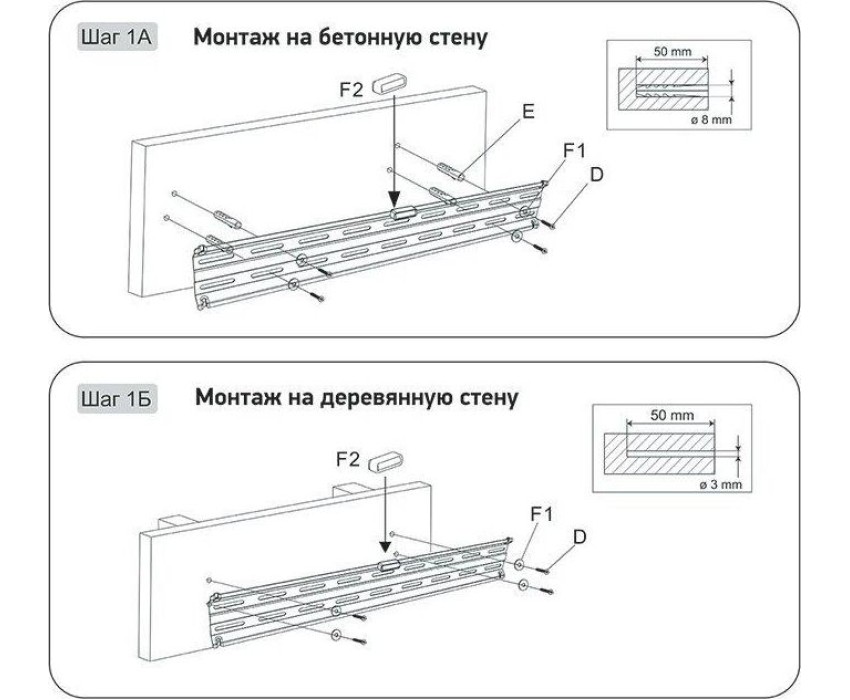 Шаг 1А Монтаж на бетонную стену

50 mm

ø 8 mm

F2

E

F1

D

Шаг 1Б Монтаж на деревянную стену

50 mm

ø 3 mm

F2

F1

D