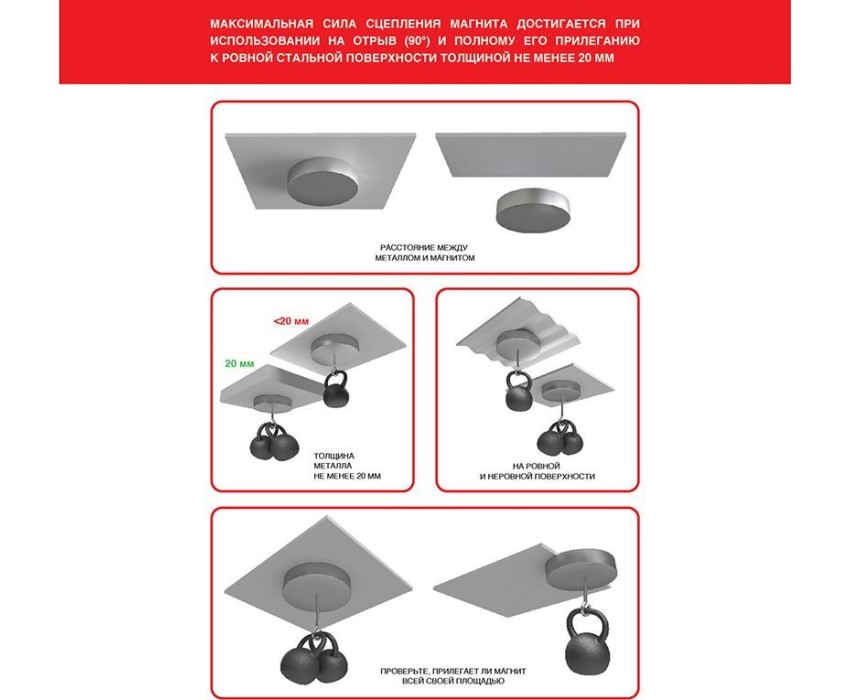 МАКСИМАЛЬНАЯ СИЛА СЦЕПЛЕНИЯ МАГНИТА ДОСТИГАЕТСЯ ПРИ ИСПОЛЬЗОВАНИИ НА ОТРЫВ (90°) И ПОЛНОМУ ЕГО ПРИЛЕГАНИЮ К РОВНОЙ СТАЛЬНОЙ ПОВЕРХНОСТИ ТОЛЩИНОЙ НЕ МЕНЕЕ 20 ММ

РАССТОЯНИЕ МЕЖДУ МЕТАЛЛОМ И МАГНИТОМ

<20 мм

20 мм

ТОЛЩИНА МЕТАЛЛА НЕ МЕНЕЕ 20 ММ

НА РОВНОЙ И НЕРОВНОЙ ПОВЕРХНОСТИ

ПРОВЕРЬТЕ, ПРИЛЕГАЕТ ЛИ МАГНИТ ВСЕЙ СВОЕЙ ПЛОЩАДЬЮ