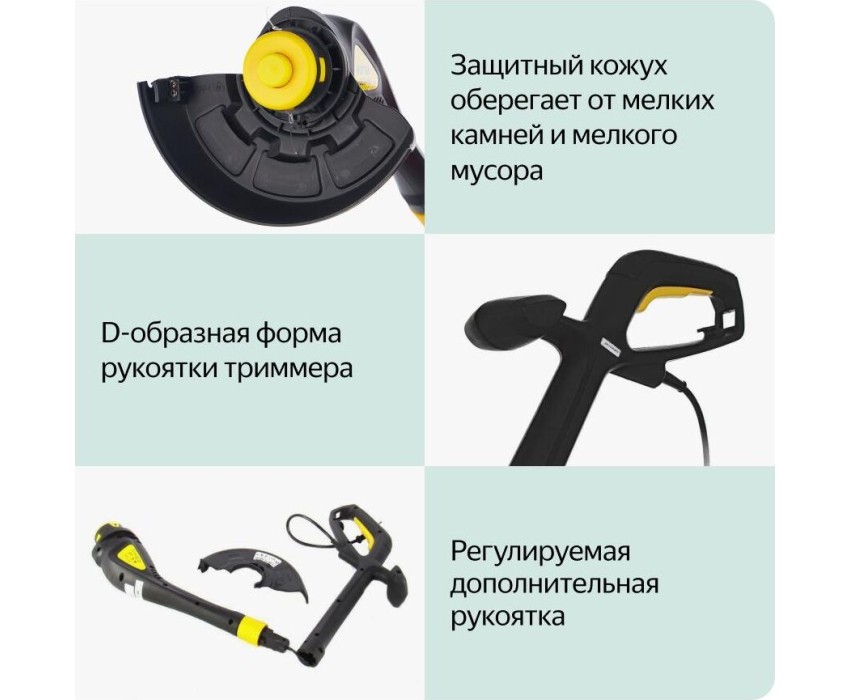 Защитный кожух оберегает от мелких камней и мелкого мусора

D-образная форма рукоятки триммера

Регулируемая дополнительная рукоятка