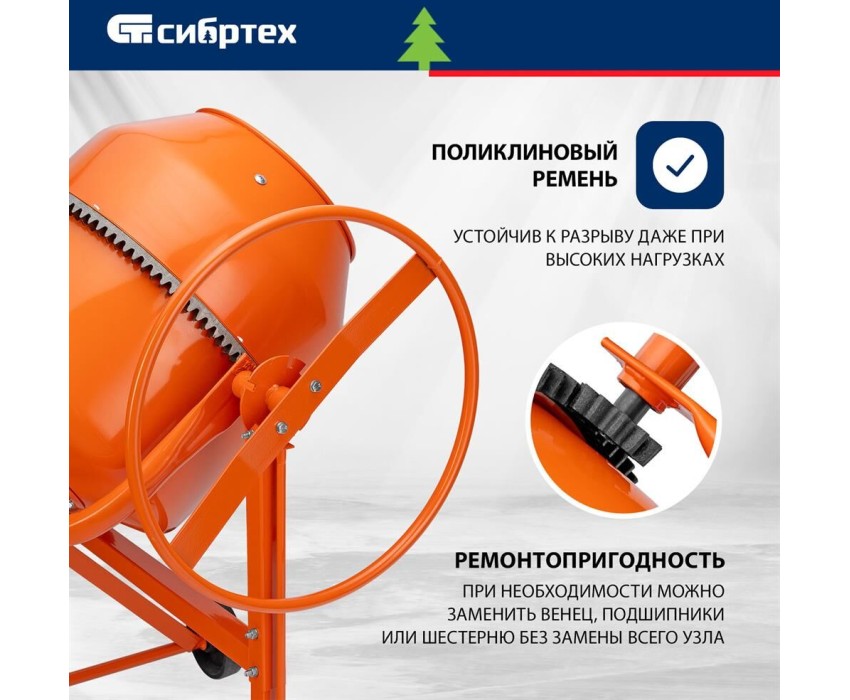 СТ сибртех

ПОЛИКЛИНОВЫЙ РЕМЕНЬ

УСТОЙЧИВ К РАЗРЫВУ ДАЖЕ ПРИ ВЫСОКИХ НАГРУЗКАХ

РЕМОНТОПРИГОДНОСТЬ

ПРИ НЕОБХОДИМОСТИ МОЖНО ЗАМЕНИТЬ ВЕНЕЦ, ПОДШИПНИКИ ИЛИ ШЕСТЕРНЮ БЕЗ ЗАМЕНЫ ВСЕГО УЗЛА