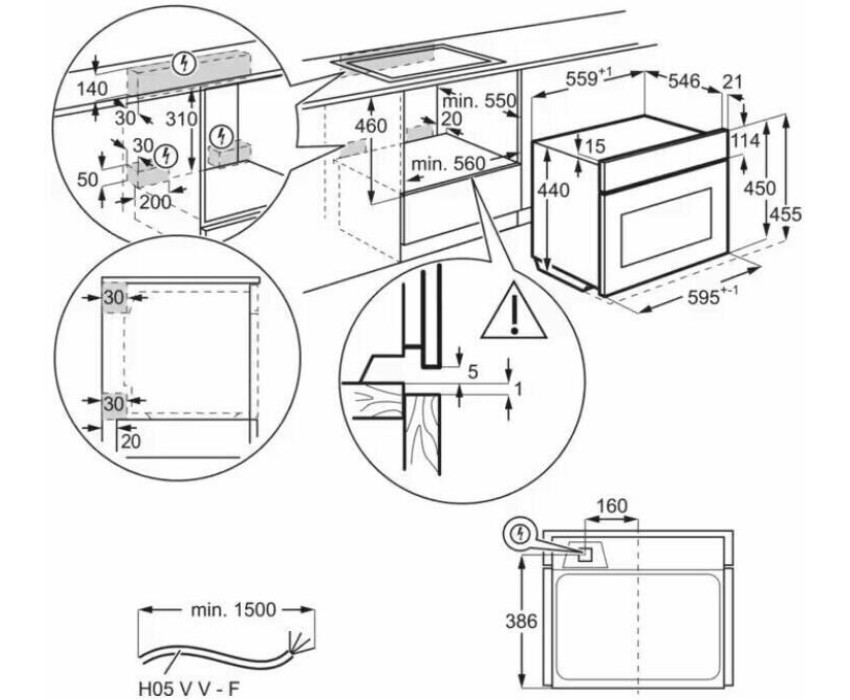 140
30
310
30
50
200
460
min. 550
20
min. 560
$559^{+1}$
546
21
15
114
440
450
455
$595^{+-1}$
30
30
20
5
1
160
386
min. 1500
H05 V V - F