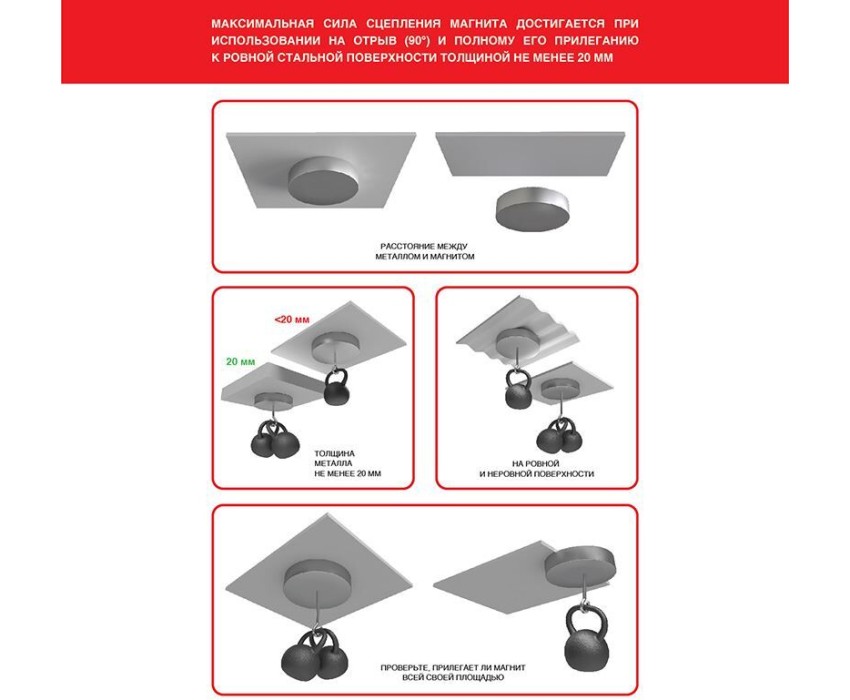 МАКСИМАЛЬНАЯ СИЛА СЦЕПЛЕНИЯ МАГНИТА ДОСТИГАЕТСЯ ПРИ ИСПОЛЬЗОВАНИИ НА ОТРЫВ (90°) И ПОЛНОМУ ЕГО ПРИЛЕГАНИЮ К РОВНОЙ СТАЛЬНОЙ ПОВЕРХНОСТИ ТОЛЩИНОЙ НЕ МЕНЕЕ 20 ММ

РАССТОЯНИЕ МЕЖДУ МЕТАЛЛОМ И МАГНИТОМ

<20 мм

20 мм

ТОЛЩИНА МЕТАЛЛА НЕ МЕНЕЕ 20 ММ

НА РОВНОЙ И НЕРОВНОЙ ПОВЕРХНОСТИ

ПРОВЕРЬТЕ, ПРИЛЕГАЕТ ЛИ МАГНИТ ВСЕЙ СВОЕЙ ПЛОЩАДЬЮ