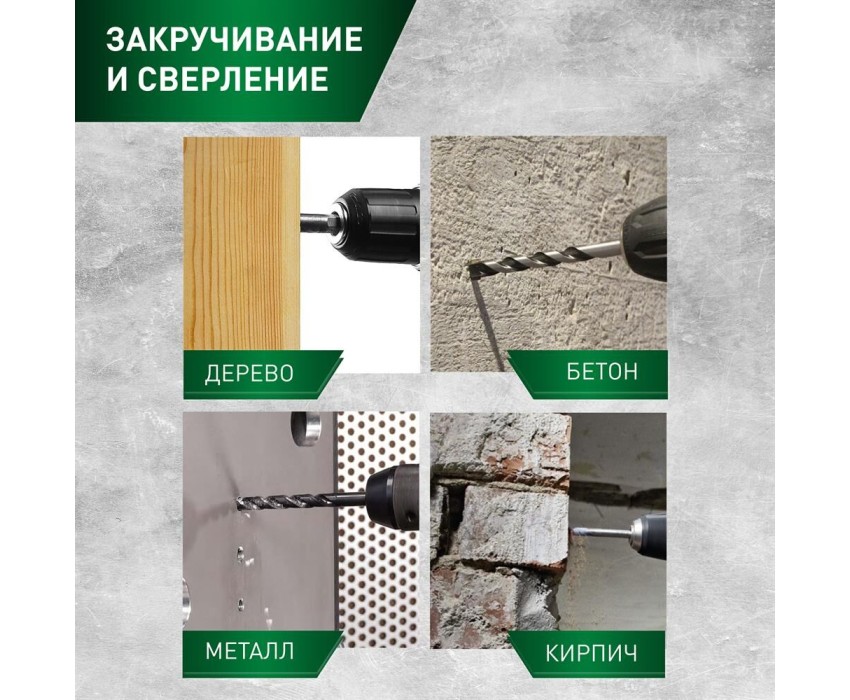 ЗАКРУЧИВАНИЕ И СВЕРЛЕНИЕ

ДЕРЕВО

БЕТОН

МЕТАЛЛ

КИРПИЧ