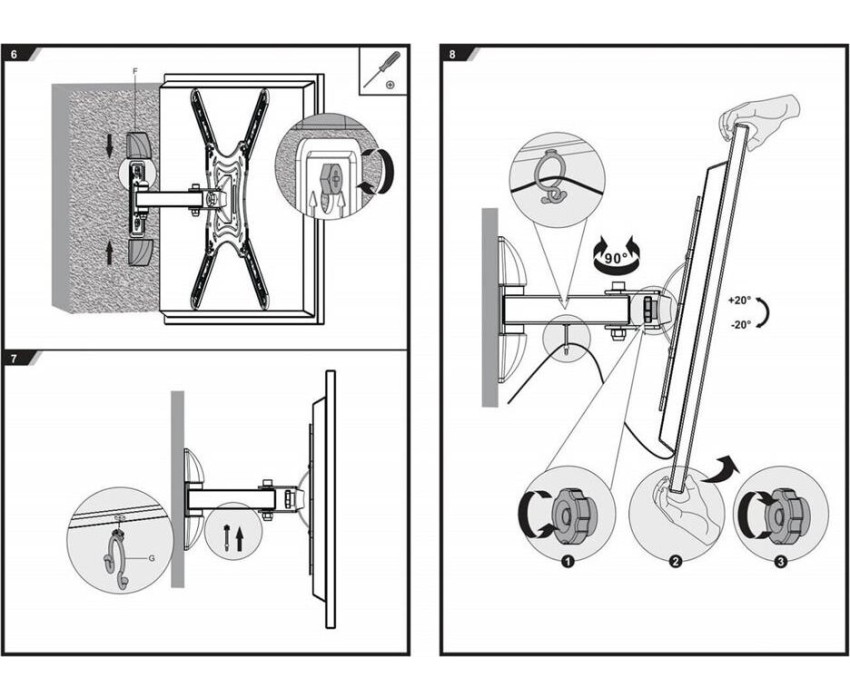 6

F

7

G

8

90°

+20°

-20°

1

2

3