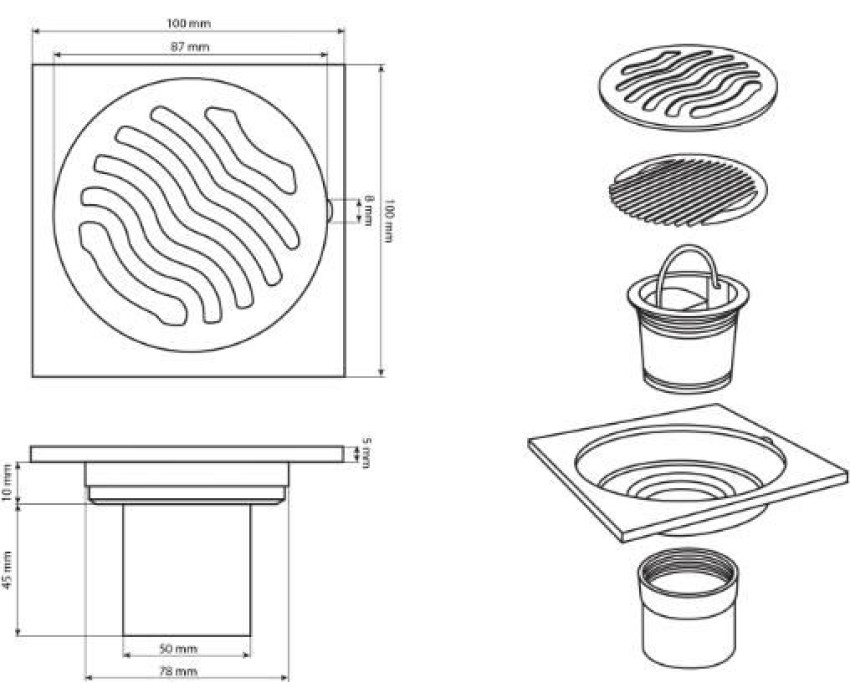 100 mm
87 mm
8 mm
100 mm
5 mm
10 mm
45 mm
50 mm
78 mm