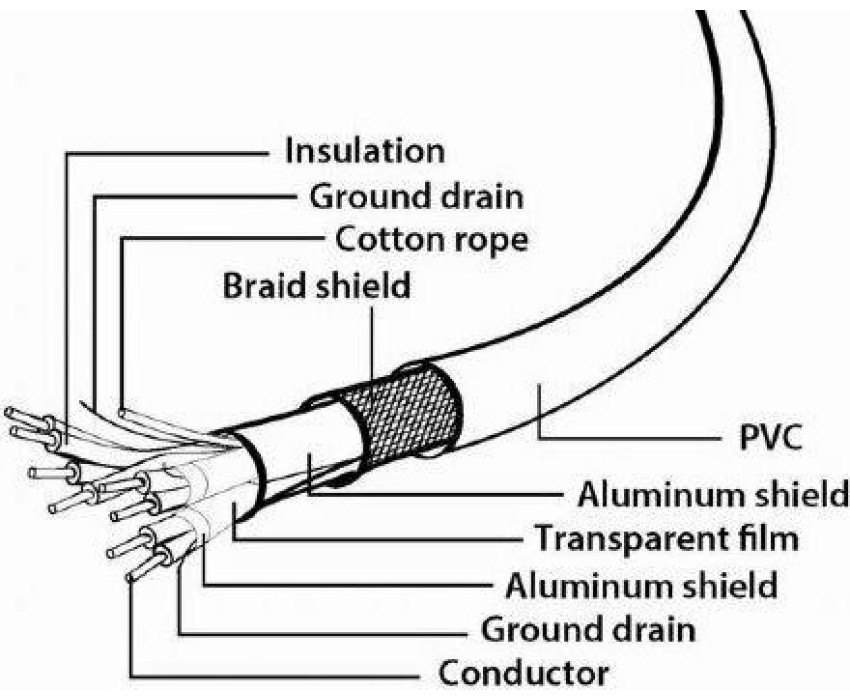 Insulation
Ground drain
Cotton rope
Braid shield
PVC
Aluminum shield
Transparent film
Aluminum shield
Ground drain
Conductor