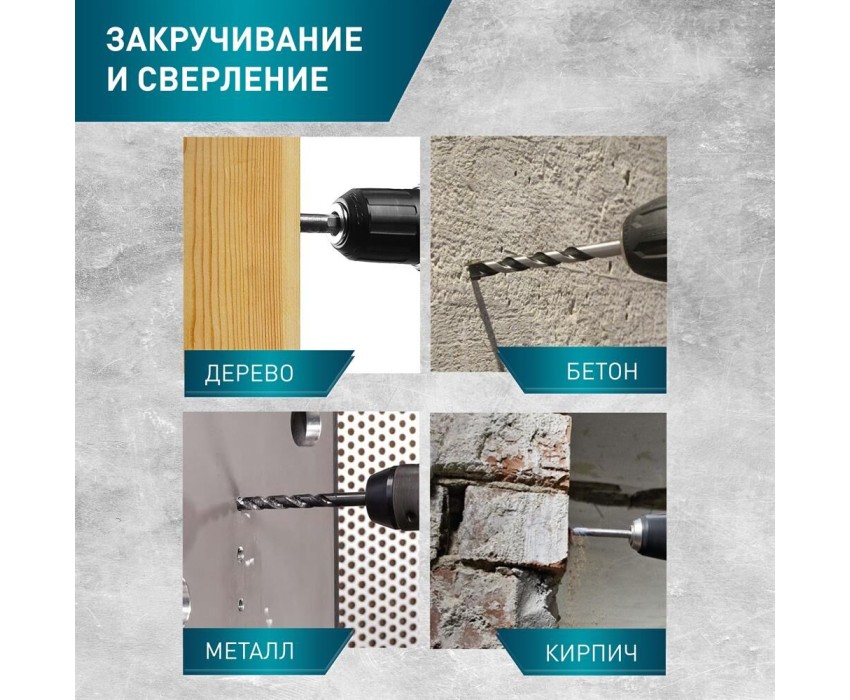 ЗАКРУЧИВАНИЕ И СВЕРЛЕНИЕ

ДЕРЕВО

БЕТОН

МЕТАЛЛ

КИРПИЧ