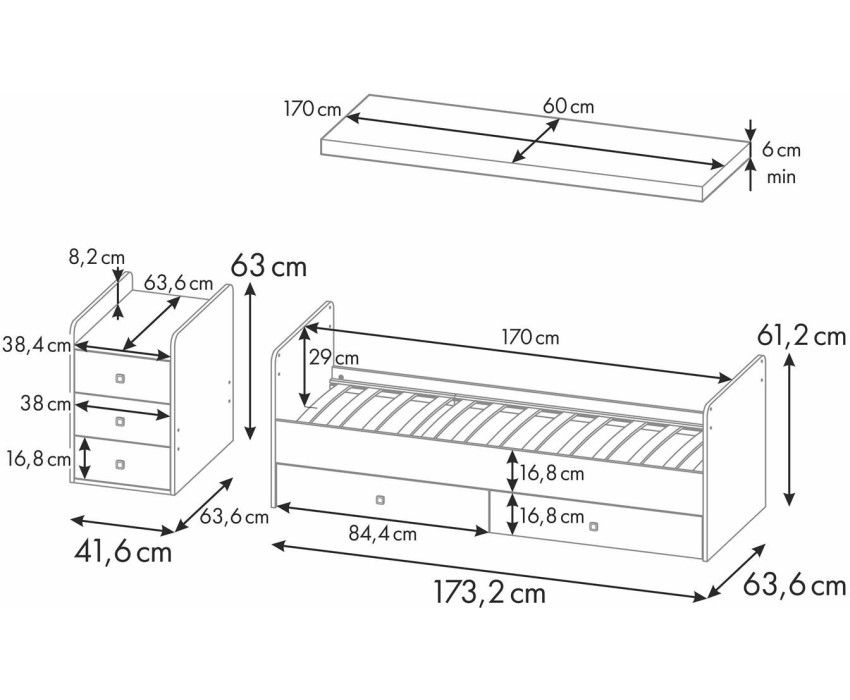 170 cm
60 cm
6 cm
min

8,2 cm
63,6 cm
63 cm
38,4 cm
38 cm
16,8 cm
63,6 cm
41,6 cm

170 cm
29 cm
61,2 cm
16,8 cm
16,8 cm
84,4 cm
173,2 cm
63,6 cm