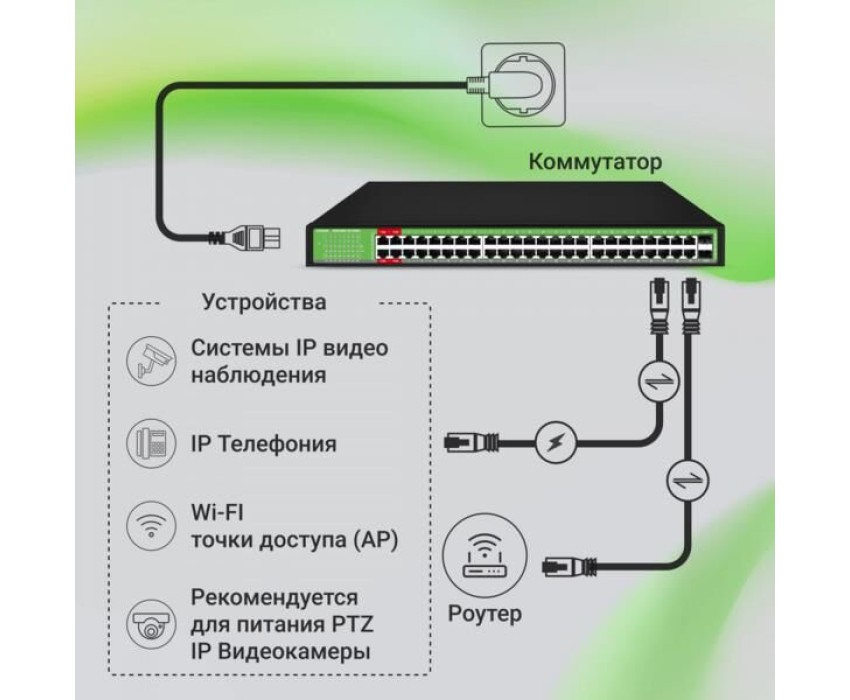 Коммутатор

Устройства

Системы IP видео наблюдения

IP Телефония

Wi-FI
точки доступа (AP)

Рекомендуется для питания PTZ IP Видеокамеры

Роутер